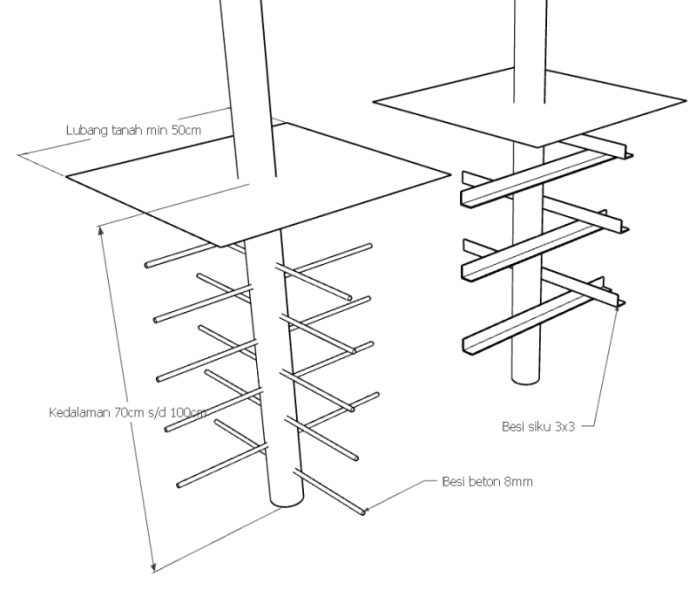 Lubang tanah min 50cm

Kedalaman 70cm s/d 100cm

Besi siku 3x3

Besi beton 8mm